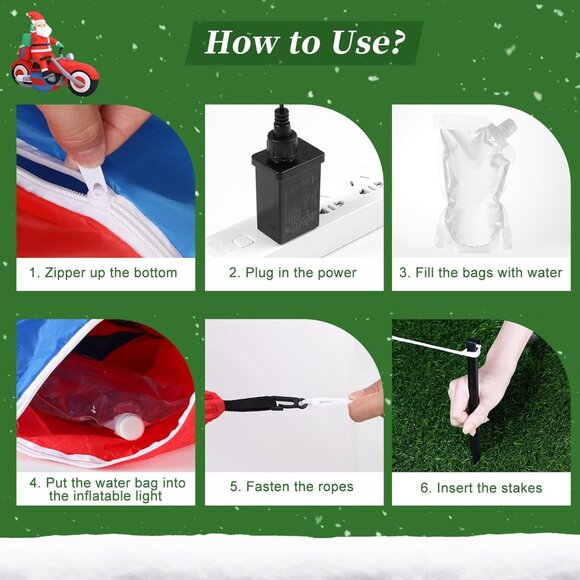 How to Use?

1. Zipper up the bottom

2. Plug in the power

3. Fill the bags with water

4. Put the water bag into the inflatable light

5. Fasten the ropes

6. Insert the stakes